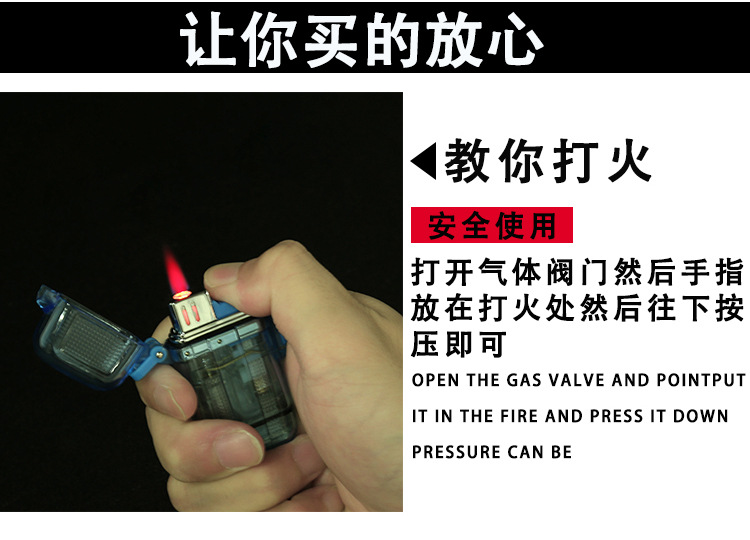 让你买的放心

◀教你打火

安全使用

打开气体阀门然后手指放在打火处然后往下按压即可

OPEN THE GAS VALVE AND POINTPUT IT IN THE FIRE AND PRESS IT DOWN PRESSURE CAN BE