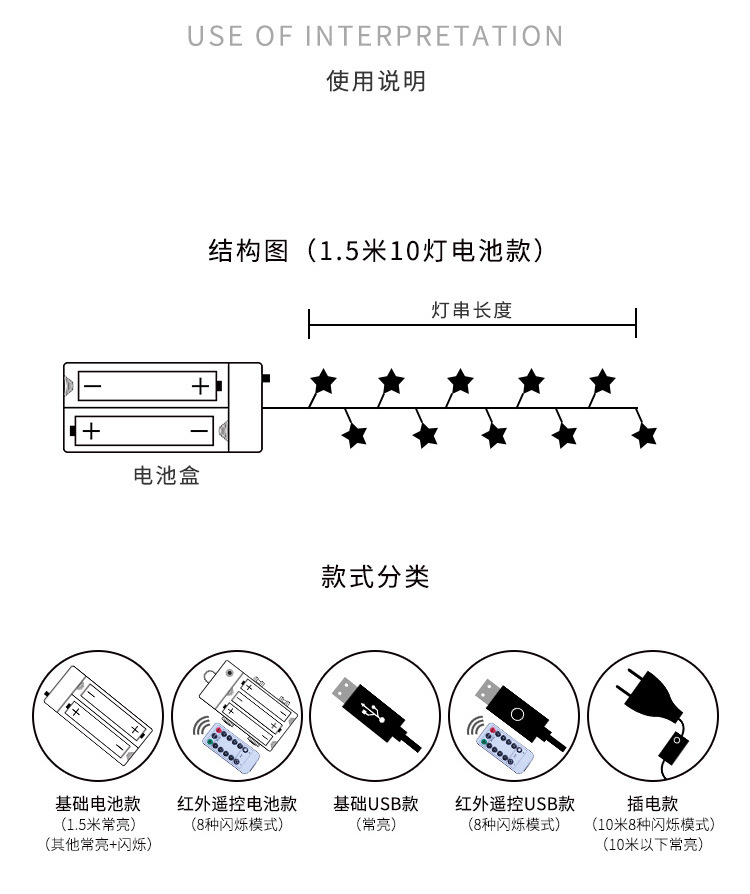 USE OF INTERPRETATION

使用说明

结构图（1.5米10灯电池款）

灯串长度

−
+
+
−

电池盒

款式分类

基础电池款
（1.5米常亮）
（其他常亮+闪烁）

红外遥控电池款
（8种闪烁模式）

基础USB款
（常亮）

红外遥控USB款
（8种闪烁模式）

插电款
（10米8种闪烁模式）
（10米以下常亮）