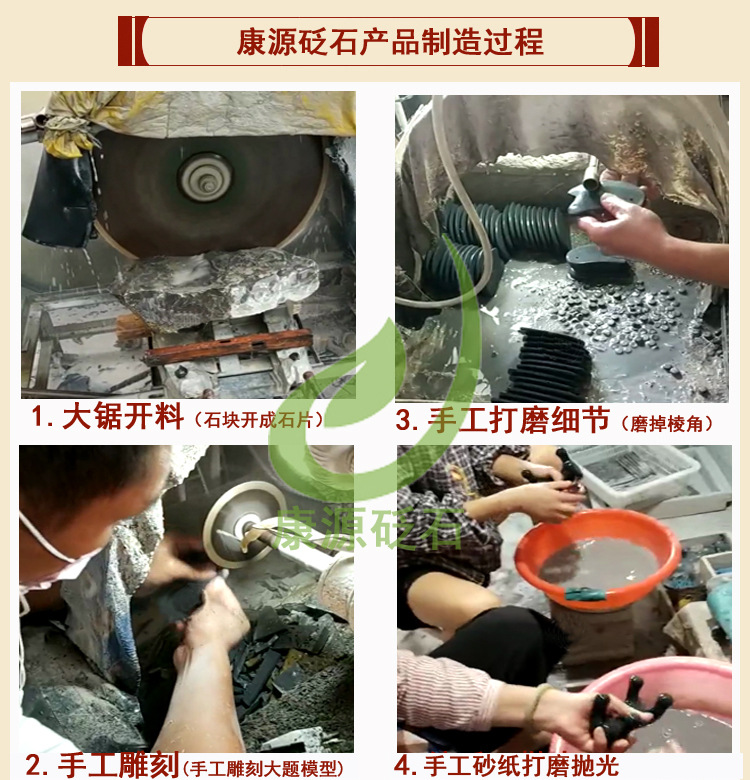 康源砭石产品制造过程

1. 大锯开料（石块开成石片）

3. 手工打磨细节（磨掉棱角）

康源砭石

2. 手工雕刻(手工雕刻大题模型)

4. 手工砂纸打磨抛光