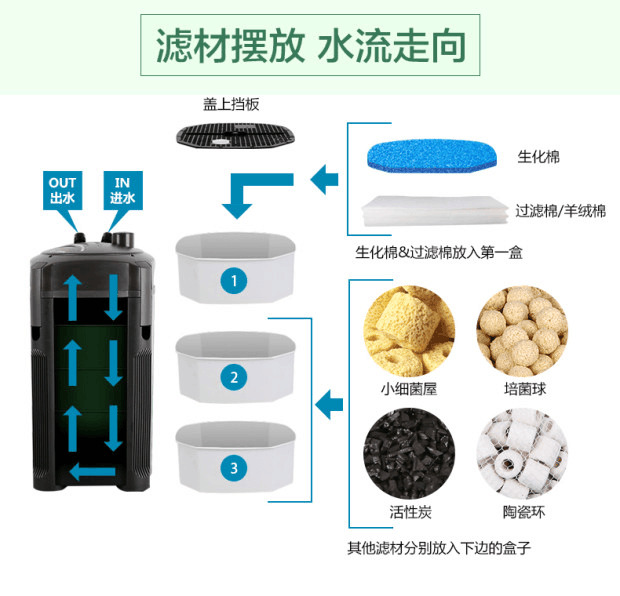 滤材摆放 水流走向

盖上挡板

OUT
出水

IN
进水

生化棉

过滤棉/羊绒棉

生化棉&过滤棉放入第一盒

1

2

3

小细菌屋

培菌球

活性炭

陶瓷环

其他滤材分别放入下边的盒子