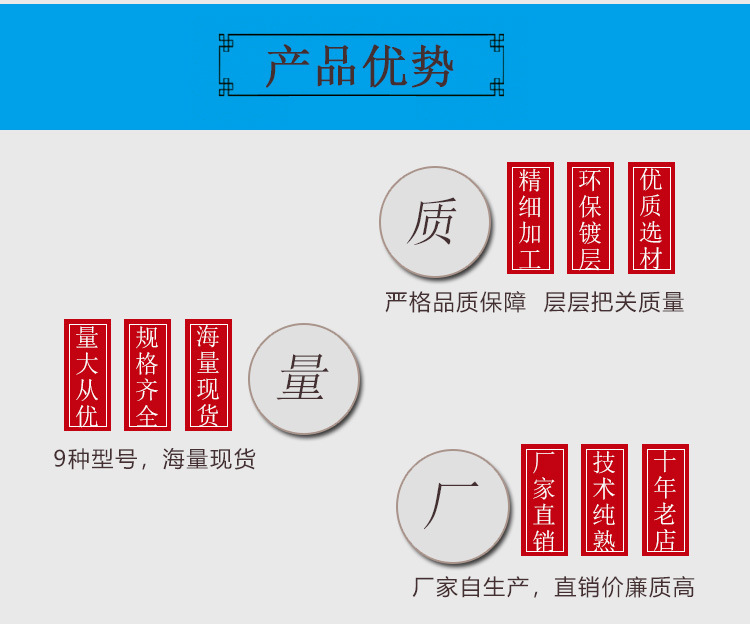 产品优势

质

精细加工

环保镀层

优质选材

严格品质保障 层层把关质量

量大从优

规格齐全

海量现货

量

9种型号，海量现货

厂

厂家直销

技术纯熟

十年老店

厂家自生产，直销价廉质高