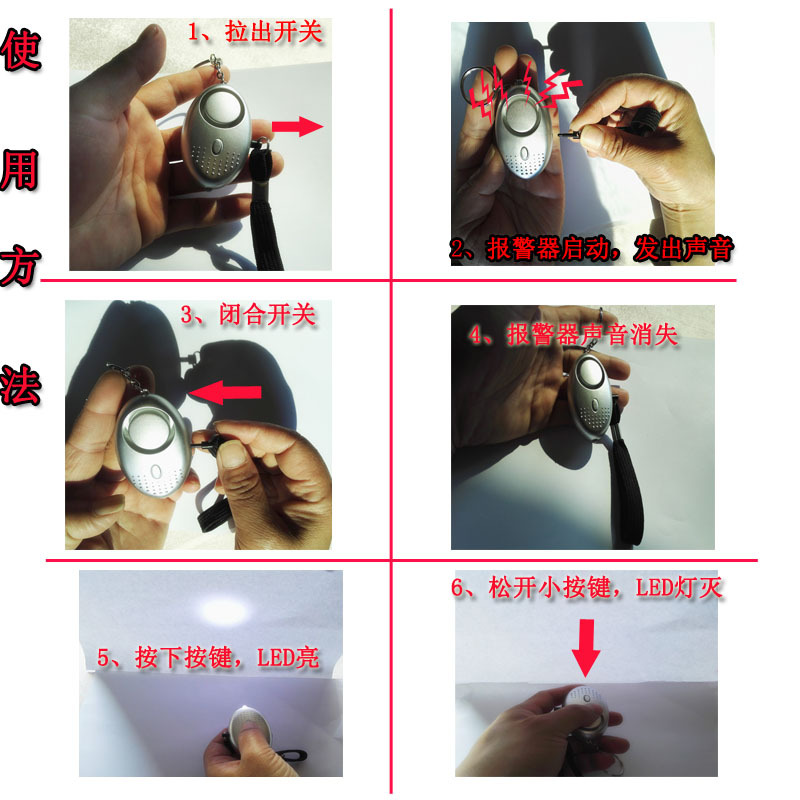 使用方法

1、拉出开关

2、报警器启动，发出声音

3、闭合开关

4、报警器声音消失

5、按下按键，LED亮

6、松开小按键，LED灯灭