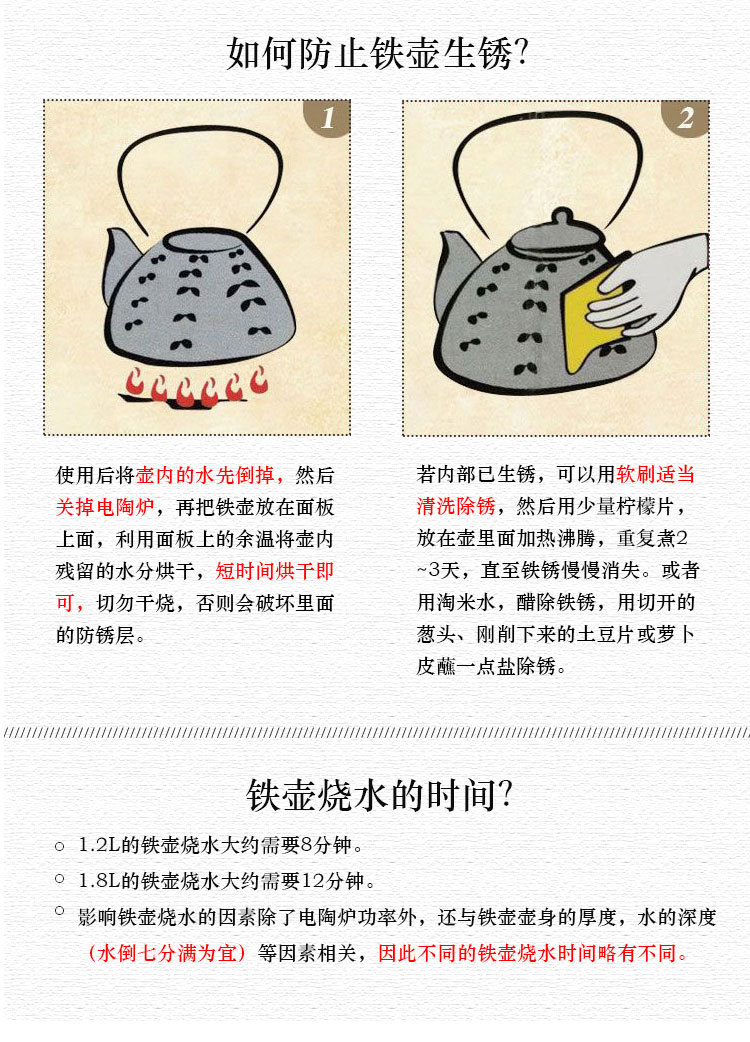 如何防止铁壶生锈?

1

2

使用后将壶内的水先倒掉，然后关掉电陶炉，再把铁壶放在面板上面，利用面板上的余温将壶内残留的水分烘干，短时间烘干即可，切勿干烧，否则会破坏里面的防锈层。

若内部已生锈，可以用软刷适当清洗除锈，然后用少量柠檬片，放在壶里面加热沸腾，重复煮2~3天，直至铁锈慢慢消失。或者用淘米水，醋除铁锈，用切开的葱头、刚削下来的土豆片或萝卜皮蘸一点盐除锈。

铁壶烧水的时间?

1.2L的铁壶烧水大约需要8分钟。

1.8L的铁壶烧水大约需要12分钟。

影响铁壶烧水的因素除了电陶炉功率外，还与铁壶壶身的厚度，水的深度（水倒七分满为宜）等因素相关，因此不同的铁壶烧水时间略有不同。