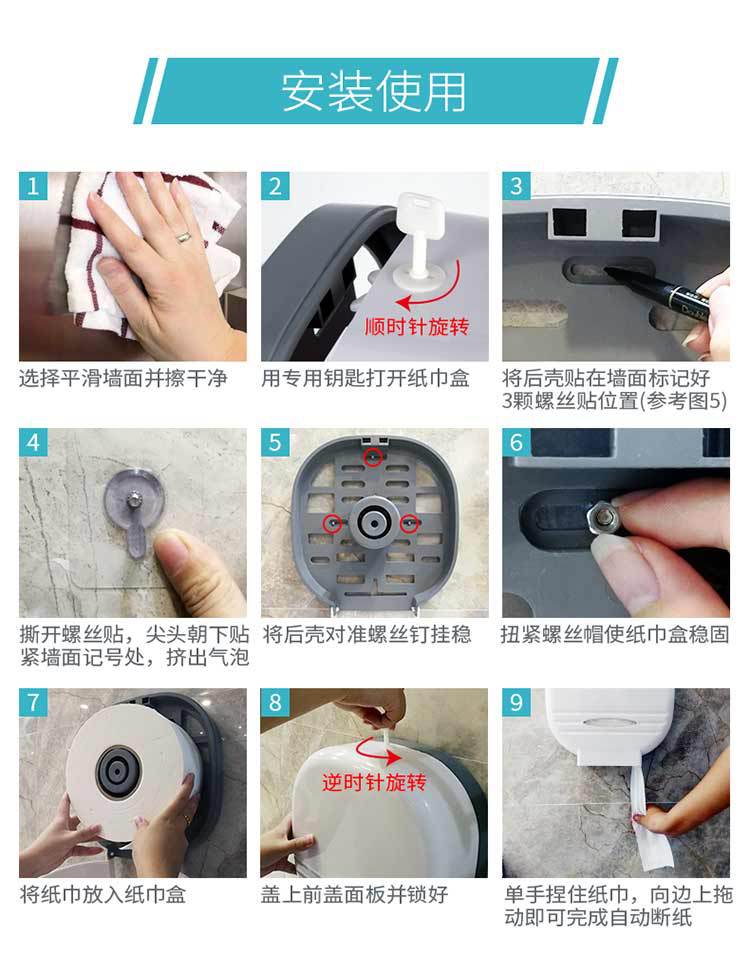 安装使用

1
选择平滑墙面并擦干净

2
顺时针旋转
用专用钥匙打开纸巾盒

3
将后壳贴在墙面标记好3颗螺丝贴位置(参考图5)

4
撕开螺丝贴，尖头朝下贴紧墙面记号处，挤出气泡

5
将后壳对准螺丝钉挂稳

6
扭紧螺丝帽使纸巾盒稳固

7
将纸巾放入纸巾盒

8
逆时针旋转
盖上前盖面板并锁好

9
单手捏住纸巾，向边上拖动即可完成自动断纸