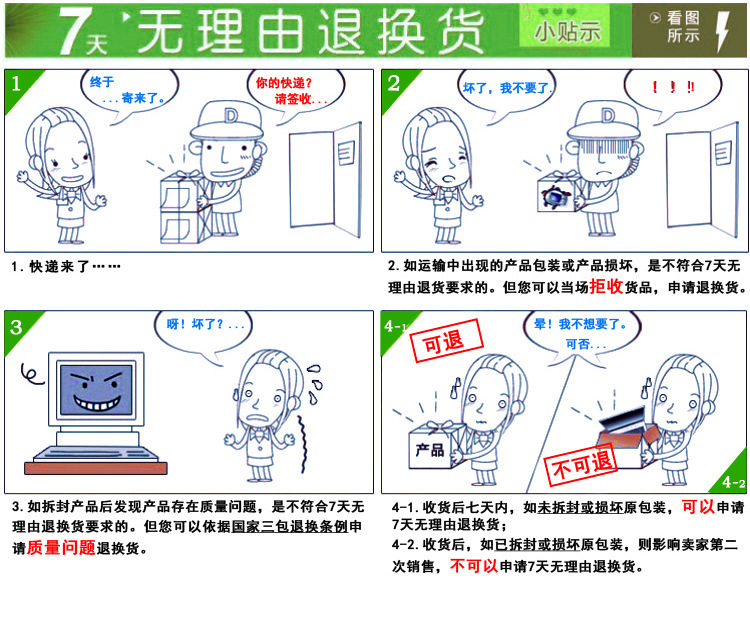 7天 无理由退换货 小贴示 看图所示

1
终于...寄来了。
你的快递？请签收...
D

1. 快递来了……

2
坏了，我不要了.
！！！
D

2. 如运输中出现的产品包装或产品损坏，是不符合7天无理由退货要求的。但您可以当场拒收货品，申请退换货。

3
呀！坏了？...

3. 如拆封产品后发现产品存在质量问题，是不符合7天无理由退换货要求的。但您可以依据国家三包退换条例申请质量问题退换货。

4-1
可退
晕！我不想要了。可否...
产品
不可退
4-2

4-1. 收货后七天内，如未拆封或损坏原包装，可以申请7天无理由退换货；

4-2. 收货后，如已拆封或损坏原包装，则影响卖家第二次销售，不可以申请7天无理由退换货。