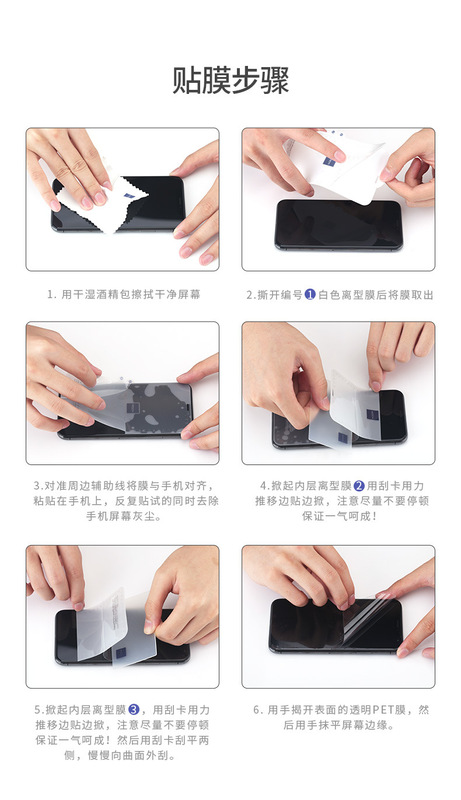 贴膜步骤

1. 用干湿酒精包擦拭干净屏幕

2.撕开编号❶白色离型膜后将膜取出

3.对准周边辅助线将膜与手机对齐，粘贴在手机上，反复贴试的同时去除手机屏幕灰尘。

4.掀起内层离型膜❷用刮卡用力推移边贴边掀，注意尽量不要停顿保证一气呵成！

5.掀起内层离型膜❸，用刮卡用力推移边贴边掀，注意尽量不要停顿保证一气呵成！然后用刮卡刮平两侧，慢慢向曲面外刮。

6. 用手揭开表面的透明PET膜，然后用手抹平屏幕边缘。