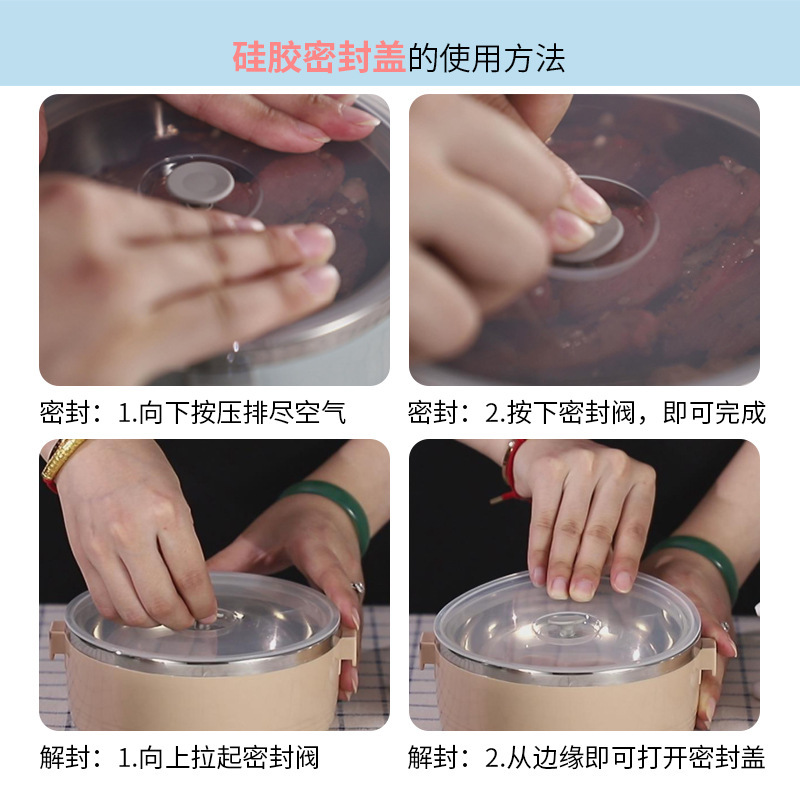 硅胶密封盖的使用方法

密封：1.向下按压排尽空气

密封：2.按下密封阀，即可完成

解封：1.向上拉起密封阀

解封：2.从边缘即可打开密封盖