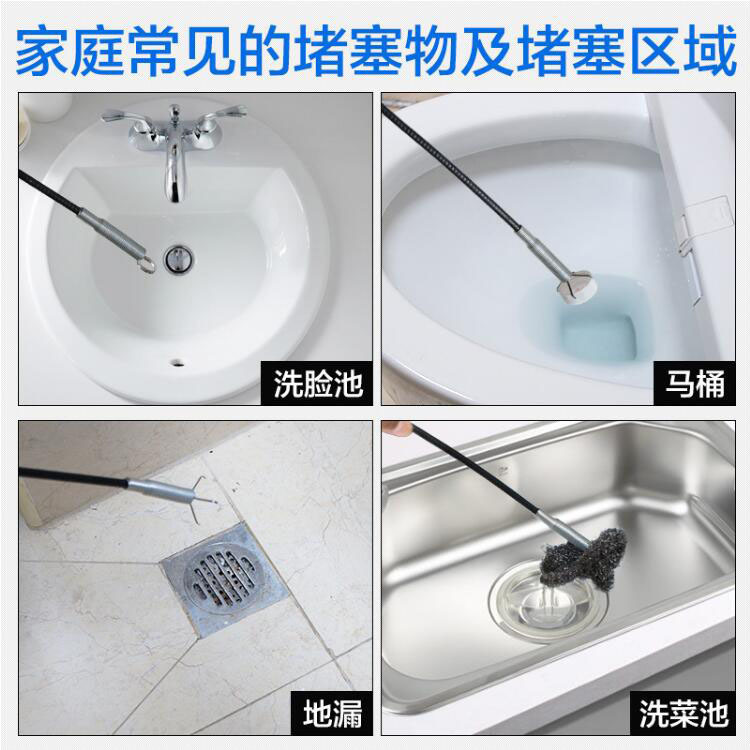 家庭常见的堵塞物及堵塞区域

洗脸池

马桶

地漏

洗菜池