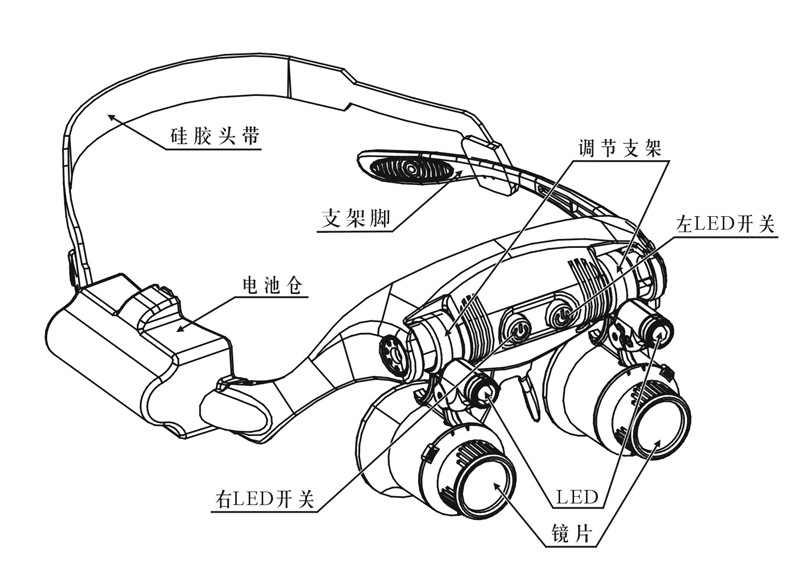 硅胶头带

调节支架

支架脚

左LED开关

电池仓

右LED开关

LED

镜片