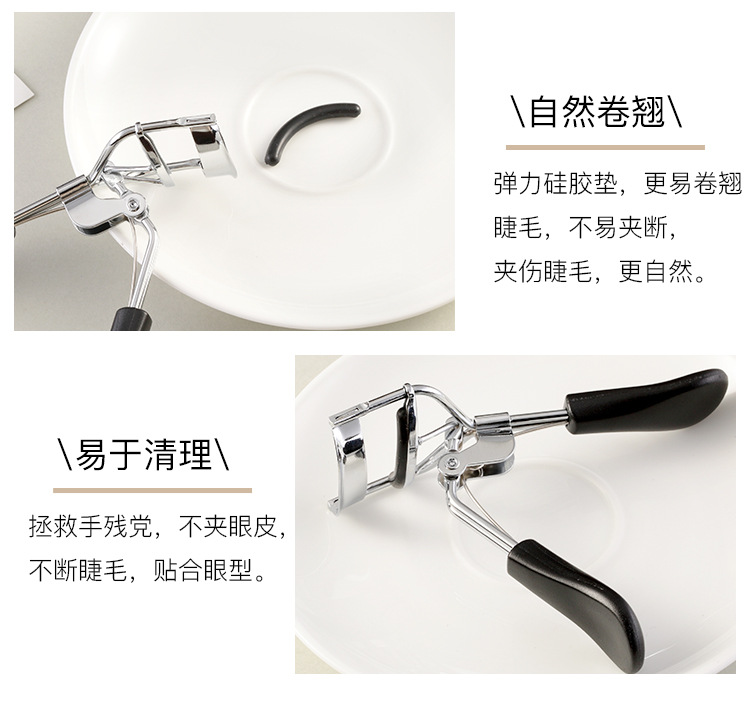 \自然卷翘\

弹力硅胶垫，更易卷翘睫毛，不易夹断，夹伤睫毛，更自然。

\易于清理\

拯救手残党，不夹眼皮，不断睫毛，贴合眼型。