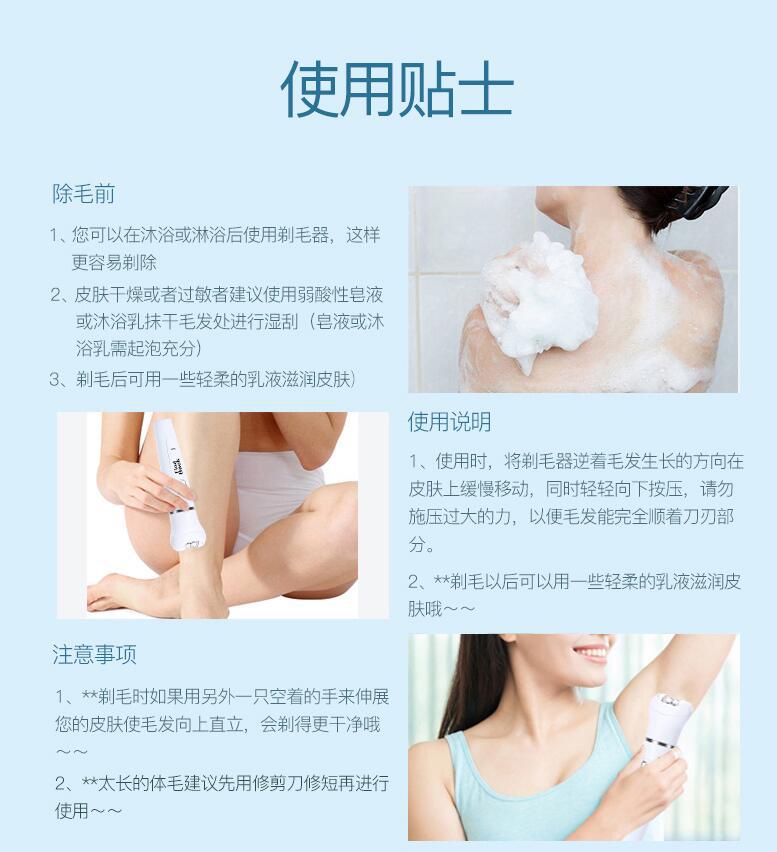 使用贴士

除毛前

1、您可以在沐浴或淋浴后使用剃毛器，这样更容易剃除

2、皮肤干燥或者过敏者建议使用弱酸性皂液或沐浴乳抹干毛发处进行湿刮（皂液或沐浴乳需起泡充分）

3、剃毛后可用一些轻柔的乳液滋润皮肤）

使用说明

1、使用时，将剃毛器逆着毛发生长的方向在皮肤上缓慢移动，同时轻轻向下按压，请勿施压过大的力，以便毛发能完全顺着刀刃部分。

2、**剃毛以后可以用一些轻柔的乳液滋润皮肤哦～～

注意事项

1、**剃毛时如果用另外一只空着的手来伸展您的皮肤使毛发向上直立，会剃得更干净哦～～

2、**太长的体毛建议先用修剪刀修短再进行使用～～