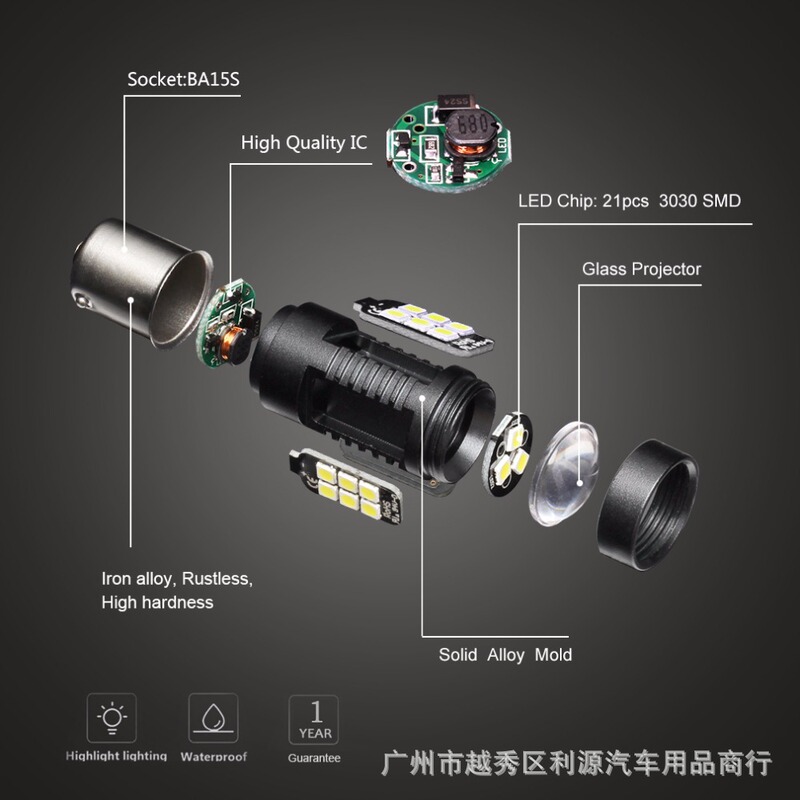 Socket:BA15S

High Quality IC

SS24

680

LED

LED Chip: 21pcs 3030 SMD

Glass Projector

Iron alloy, Rustless, High hardness

Solid Alloy Mold

Highlight lighting

Waterproof

1 YEAR

Guarantee

广州市越秀区利源汽车用品商行