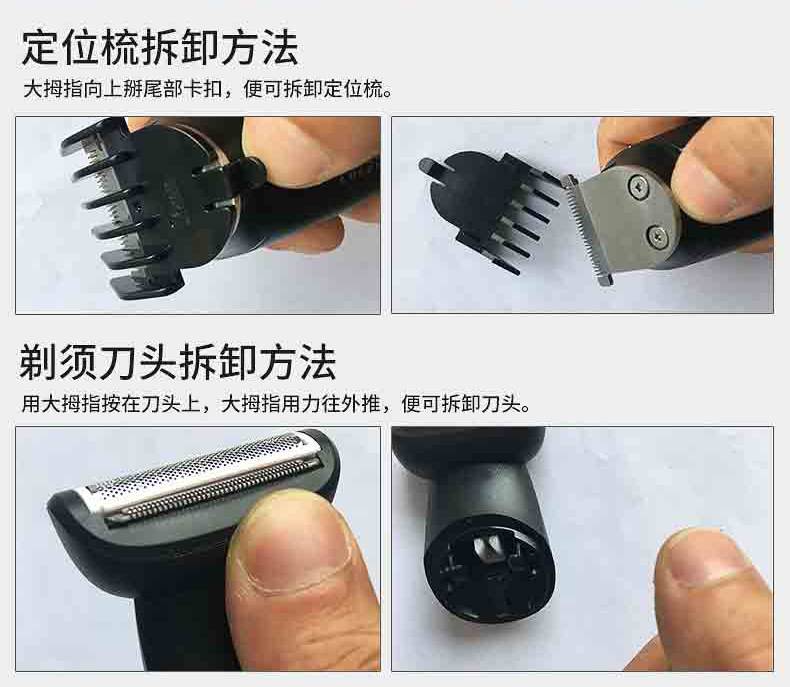 定位梳拆卸方法

大拇指向上掰尾部卡扣，便可拆卸定位梳。

剃须刀头拆卸方法

用大拇指按在刀头上，大拇指用力往外推，便可拆卸刀头。