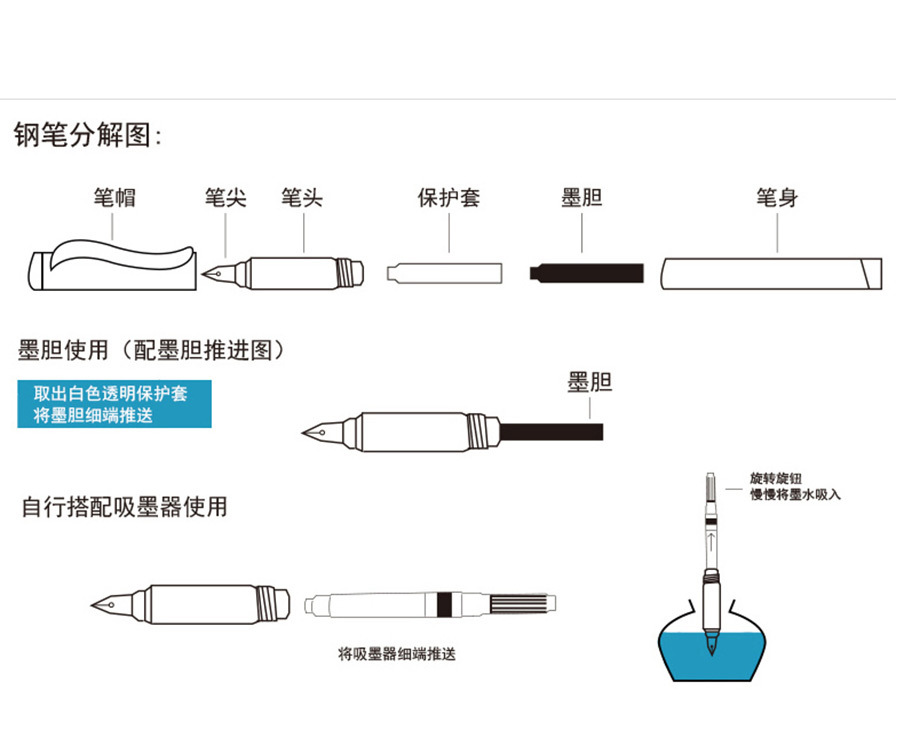 钢笔分解图:

笔帽 笔尖 笔头 保护套 墨胆 笔身

墨胆使用（配墨胆推进图）

取出白色透明保护套
将墨胆细端推送

墨胆

自行搭配吸墨器使用

旋转旋钮
慢慢将墨水吸入

将吸墨器细端推送