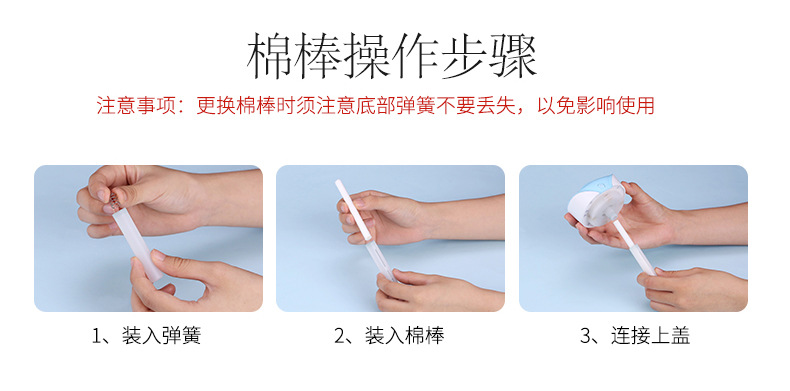 棉棒操作步骤

注意事项：更换棉棒时须注意底部弹簧不要丢失，以免影响使用

1、装入弹簧

2、装入棉棒

3、连接上盖