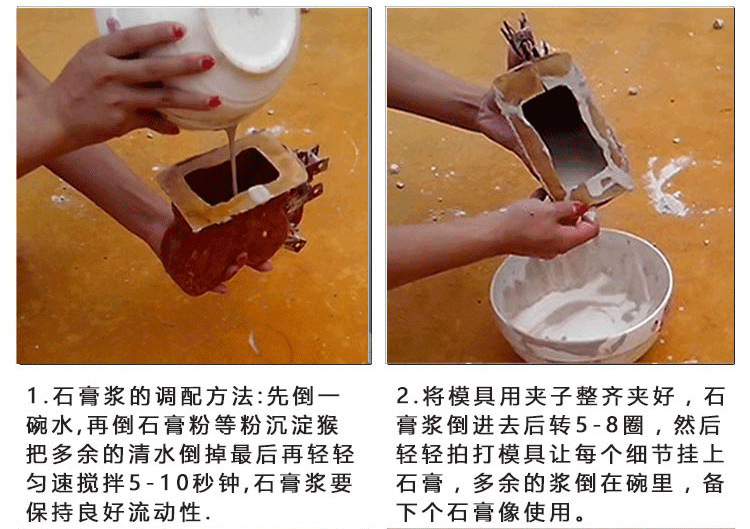 1.石膏浆的调配方法:先倒一碗水,再倒石膏粉等粉沉淀猴把多余的清水倒掉最后再轻轻匀速搅拌5-10秒钟,石膏浆要保持良好流动性.

2.将模具用夹子整齐夹好，石膏浆倒进去后转5-8圈，然后轻轻拍打模具让每个细节挂上石膏，多余的浆倒在碗里，备下个石膏像使用。