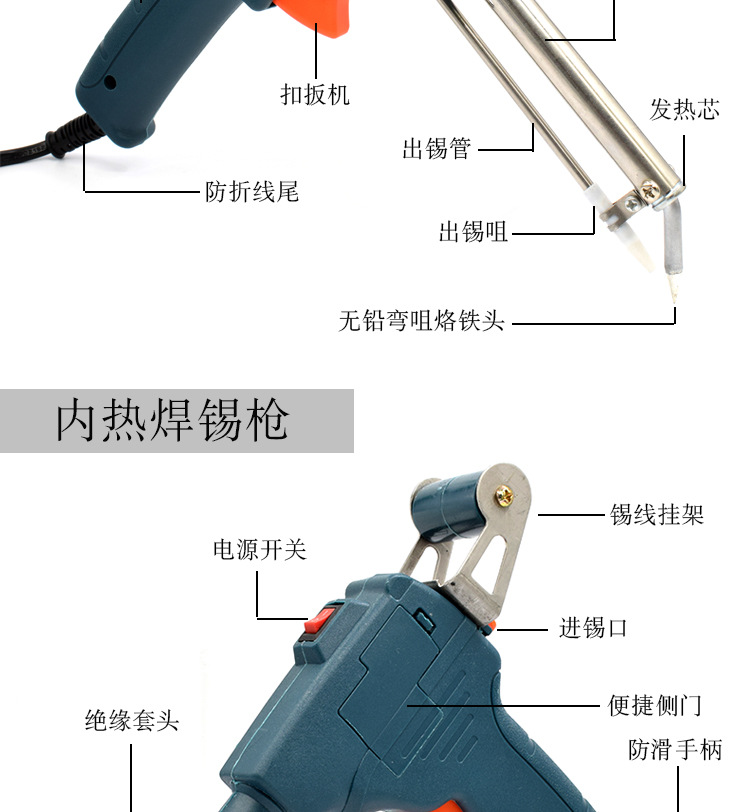 扣扳机

发热芯

出锡管

防折线尾

出锡咀

无铅弯咀烙铁头

内热焊锡枪

锡线挂架

电源开关

进锡口

便捷侧门

绝缘套头

防滑手柄