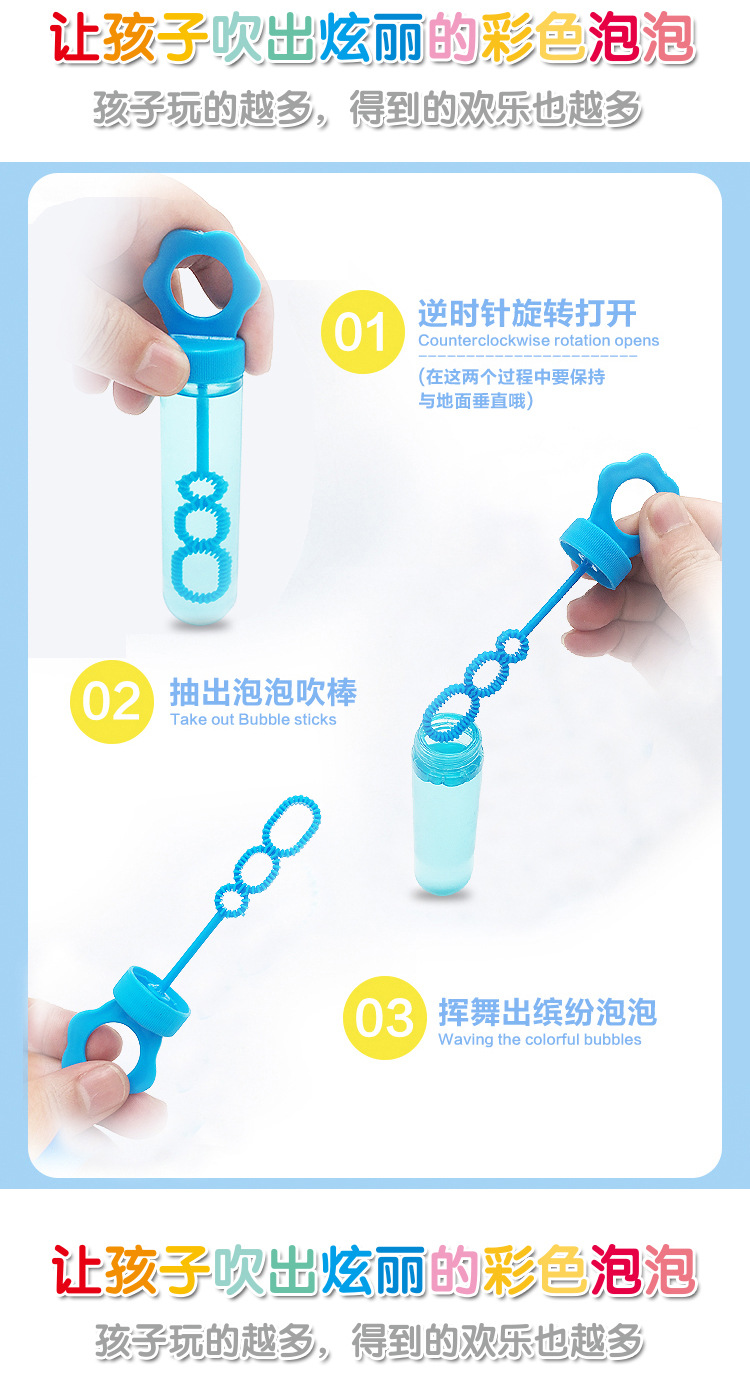 让孩子吹出炫丽的彩色泡泡
孩子玩的越多，得到的欢乐也越多

01 逆时针旋转打开
Counterclockwise rotation opens
（在这两个过程中要保持与地面垂直哦）

02 抽出泡泡吹棒
Take out Bubble sticks

03 挥舞出缤纷泡泡
Waving the colorful bubbles

让孩子吹出炫丽的彩色泡泡
孩子玩的越多，得到的欢乐也越多