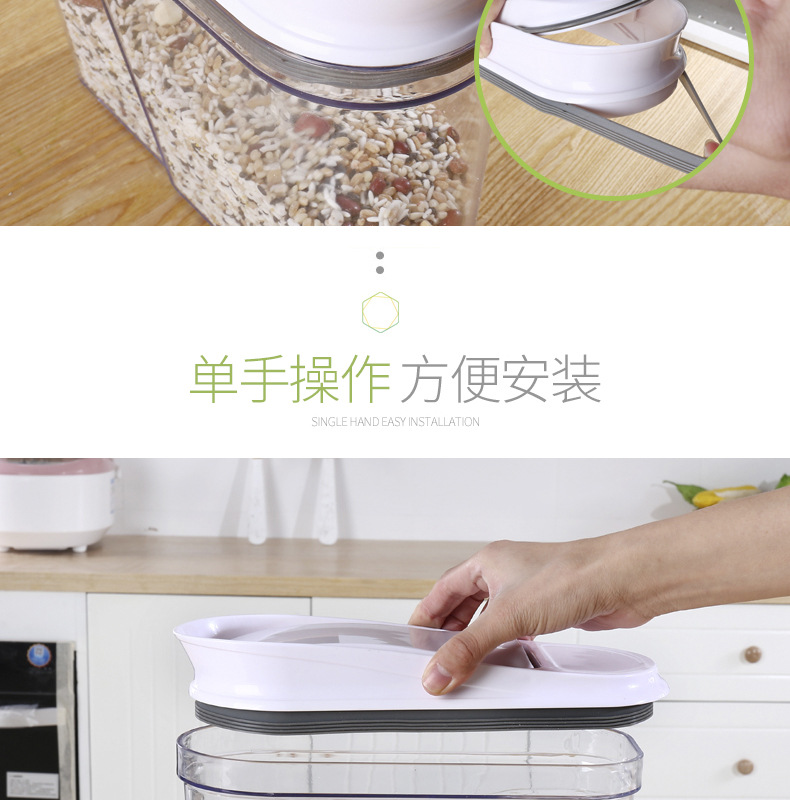 单手操作 方便安装

SINGLE HAND EASY INSTALLATION