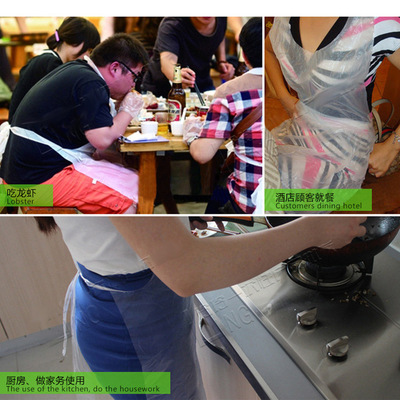 吃龙虾
Lobster

酒店顾客就餐
Customers dining hotel

厨房、做家务使用
The use of the kitchen, do the housework