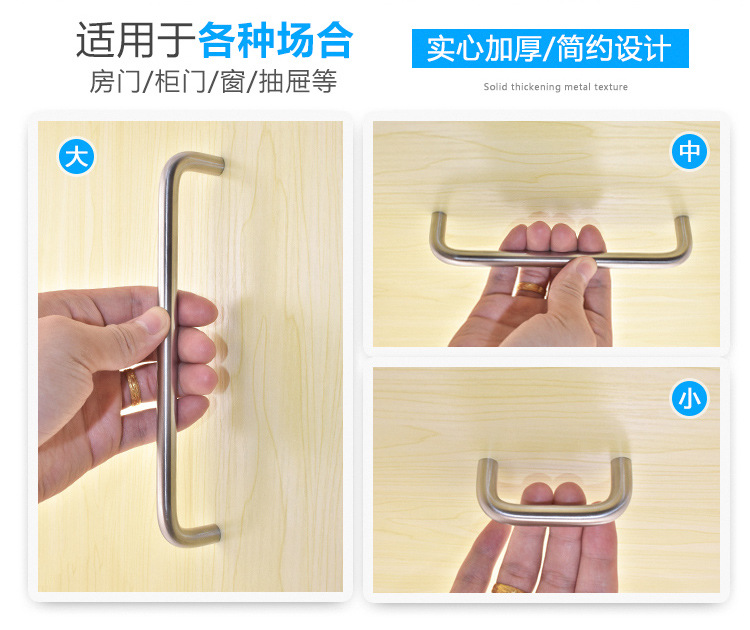 适用于各种场合
房门/柜门/窗/抽屉等

实心加厚/简约设计
Solid thickening metal texture

大

中

小