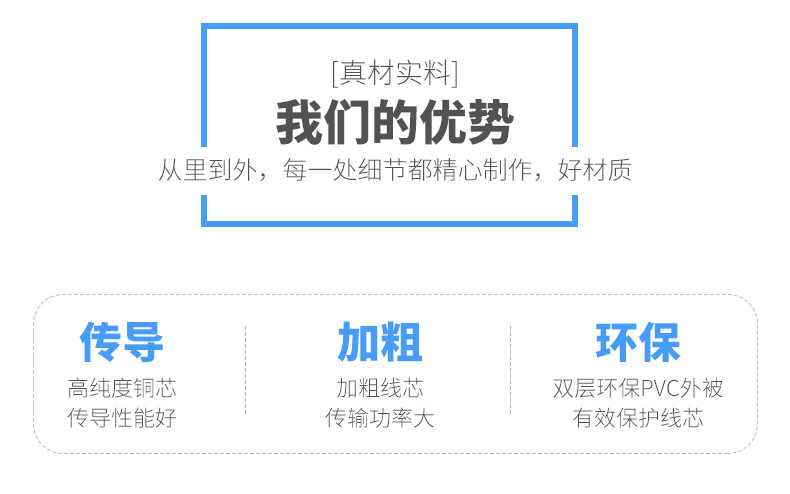 [真材实料]

我们的优势

从里到外，每一处细节都精心制作，好材质

传导
高纯度铜芯
传导性能好

加粗
加粗线芯
传输功率大

环保
双层环保PVC外被
有效保护线芯