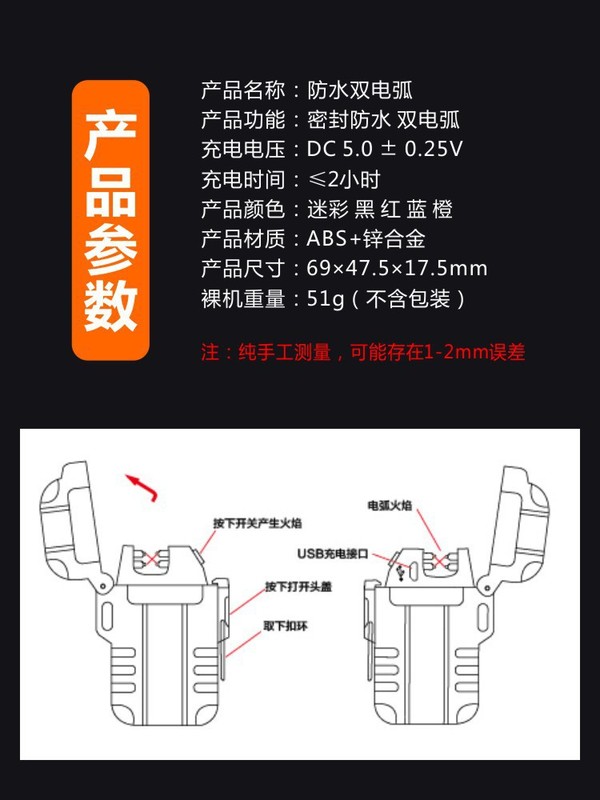 产品参数

产品名称：防水双电弧
产品功能：密封防水 双电弧
充电电压：DC 5.0 ± 0.25V
充电时间：≤2小时
产品颜色：迷彩 黑 红 蓝 橙
产品材质：ABS+锌合金
产品尺寸：69×47.5×17.5mm
裸机重量：51g（不含包装）

注：纯手工测量，可能存在1-2mm误差

按下开关产生火焰
按下打开头盖
取下扣环
电弧火焰
USB充电接口