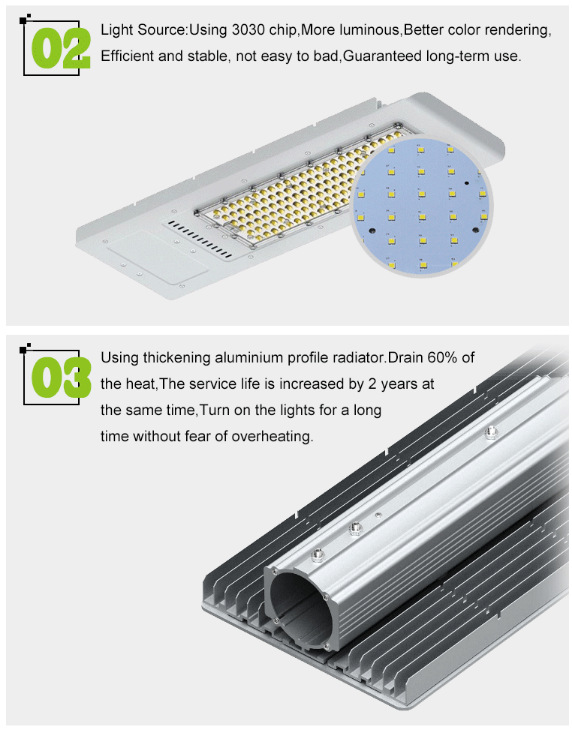 02

Light Source:Using 3030 chip,More luminous,Better color rendering, Efficient and stable, not easy to bad,Guaranteed long-term use.

03

Using thickening aluminium profile radiator.Drain 60% of the heat,The service life is increased by 2 years at the same time,Turn on the lights for a long time without fear of overheating.