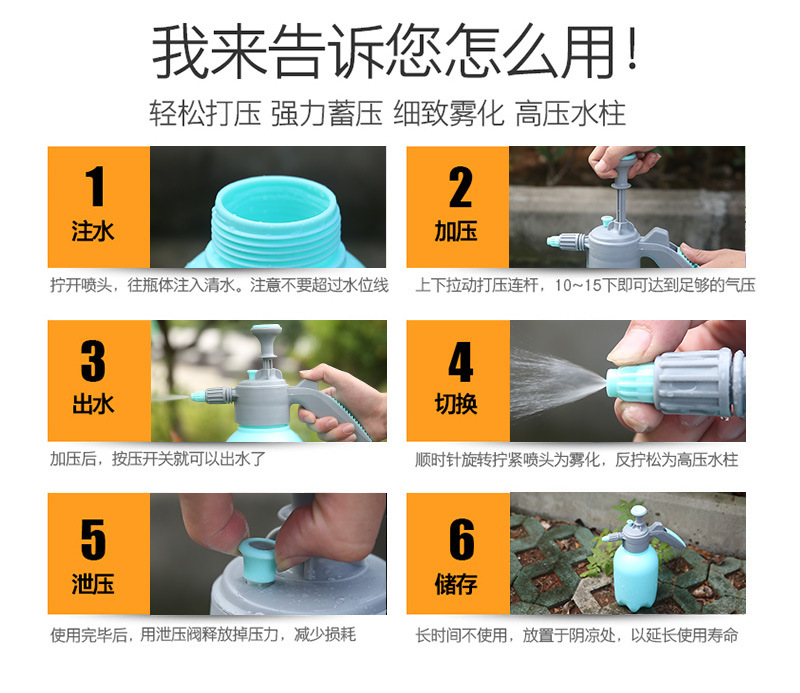 我来告诉您怎么用！

轻松打压 强力蓄压 细致雾化 高压水柱

1
注水

拧开喷头，往瓶体注入清水。注意不要超过水位线

2
加压

上下拉动打压连杆，10~15下即可达到足够的气压

3
出水

加压后，按压开关就可以出水了

4
切换

顺时针旋转拧紧喷头为雾化，反拧松为高压水柱

5
泄压

使用完毕后，用泄压阀释放掉压力，减少损耗

6
储存

长时间不使用，放置于阴凉处，以延长使用寿命