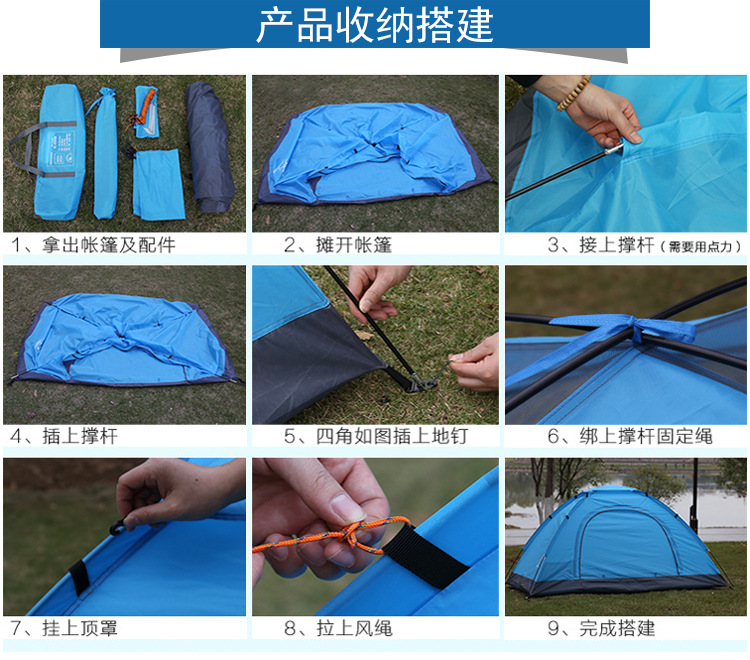 产品收纳搭建

1、拿出帐篷及配件

2、摊开帐篷

3、接上撑杆（需要用点力）

4、插上撑杆

5、四角如图插上地钉

6、绑上撑杆固定绳

7、挂上顶罩

8、拉上风绳

9、完成搭建