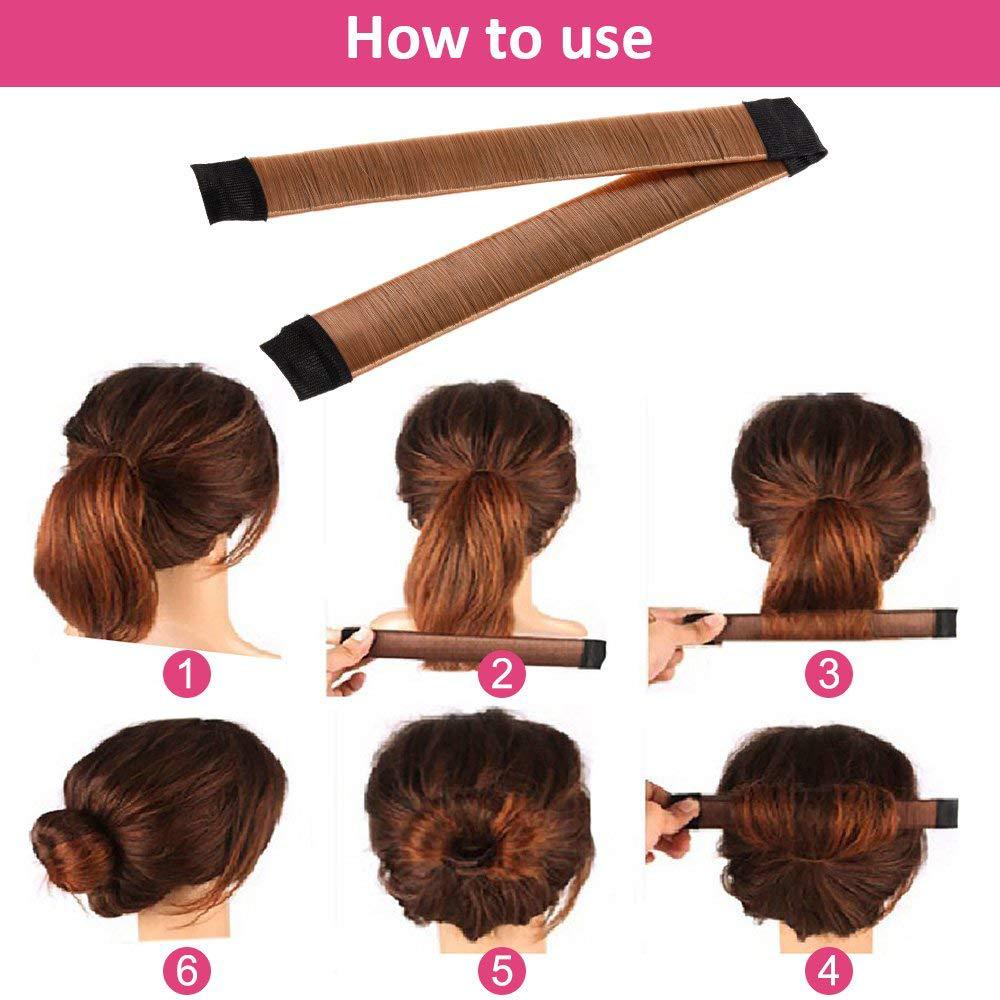 How to use

1

2

3

6

5

4