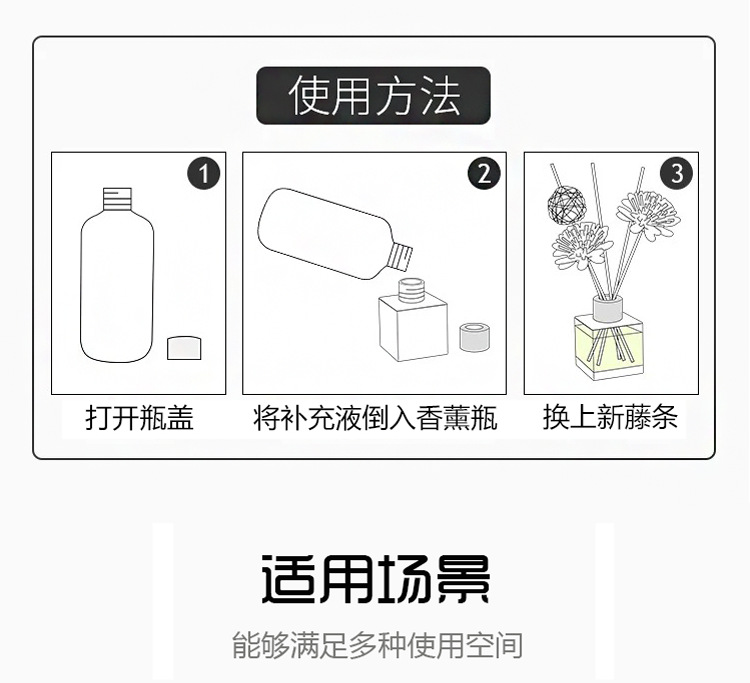 使用方法

1
打开瓶盖

2
将补充液倒入香薰瓶

3
换上新藤条

适用场景

能够满足多种使用空间