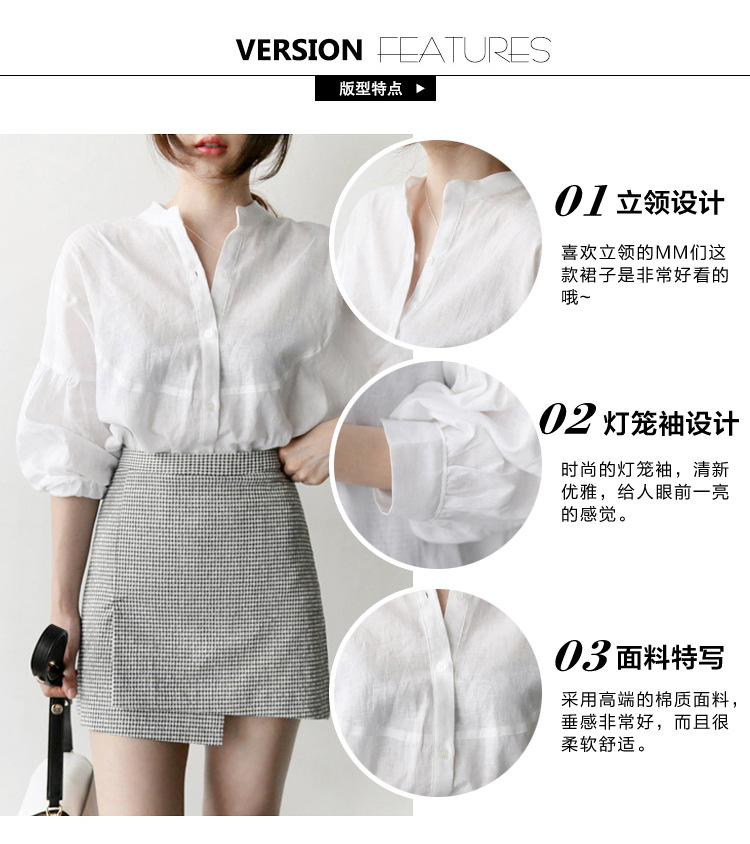 VERSION FEATURES

版型特点 ▶

01 立领设计

喜欢立领的MM们这款裙子是非常好看的哦~

02 灯笼袖设计

时尚的灯笼袖，清新优雅，给人眼前一亮的感觉。

03 面料特写

采用高端的棉质面料，垂感非常好，而且很柔软舒适。