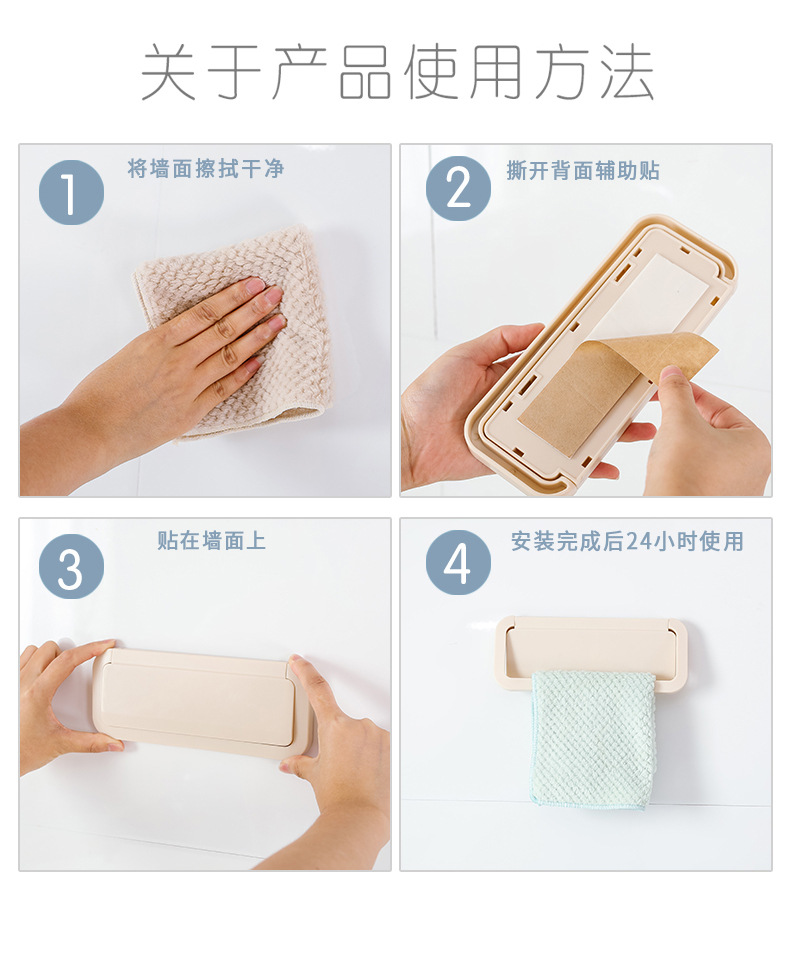 关于产品使用方法

1 将墙面擦拭干净

2 撕开背面辅助贴

3 贴在墙面上

4 安装完成后24小时使用