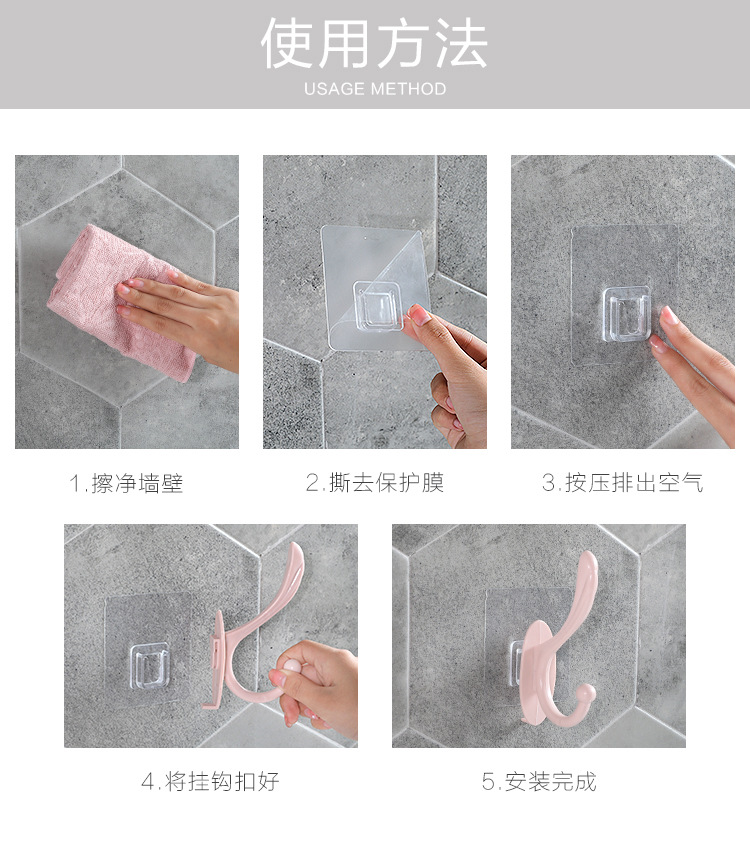 使用方法
USAGE METHOD

1.擦净墙壁

2.撕去保护膜

3.按压排出空气

4.将挂钩扣好

5.安装完成