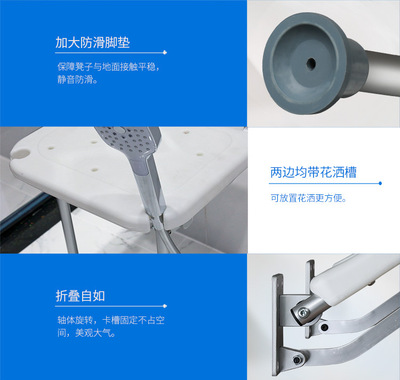 加大防滑脚垫

保障凳子与地面接触平稳，静音防滑。

两边均带花洒槽

可放置花洒更方便。

折叠自如

轴体旋转，卡槽固定不占空间，美观大气。