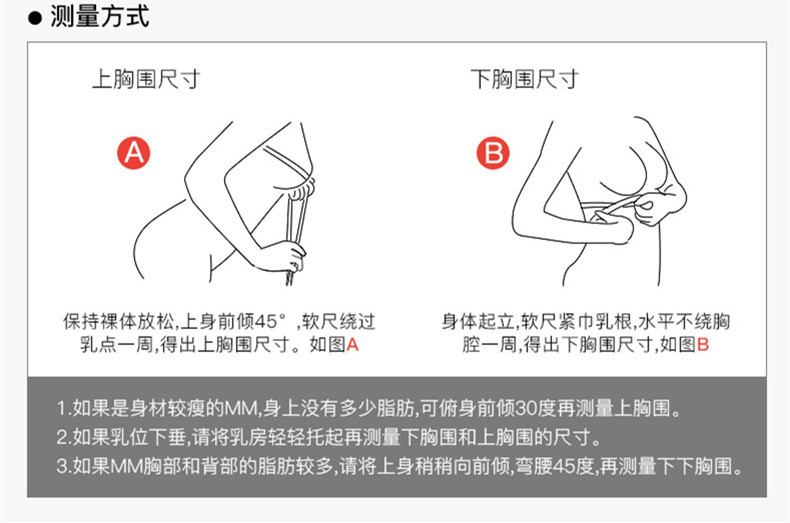 ● 测量方式

上胸围尺寸

A

保持裸体放松,上身前倾45°,软尺绕过乳点一周,得出上胸围尺寸。如图A

下胸围尺寸

B

身体起立,软尺紧巾乳根,水平不绕胸腔一周,得出下胸围尺寸,如图B

1.如果是身材较瘦的MM,身上没有多少脂肪,可俯身前倾30度再测量上胸围。
2.如果乳位下垂,请将乳房轻轻托起再测量下胸围和上胸围的尺寸。
3.如果MM胸部和背部的脂肪较多,请将上身稍稍向前倾,弯腰45度,再测量下下胸围。