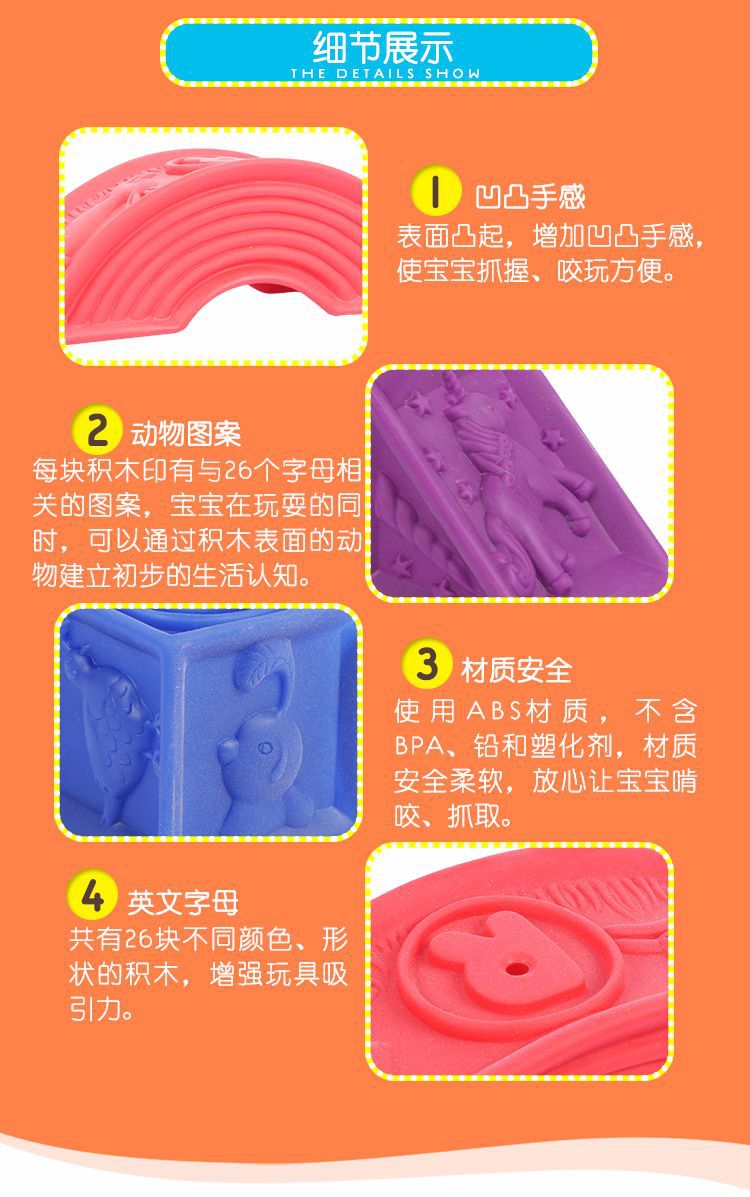 细节展示
THE DETAILS SHOW

1 凹凸手感
表面凸起，增加凹凸手感，使宝宝抓握、咬玩方便。

2 动物图案
每块积木印有与26个字母相关的图案，宝宝在玩耍的同时，可以通过积木表面的动物建立初步的生活认知。

3 材质安全
使用ABS材质，不含BPA、铅和塑化剂，材质安全柔软，放心让宝宝啃咬、抓取。

4 英文字母
共有26块不同颜色、形状的积木，增强玩具吸引力。