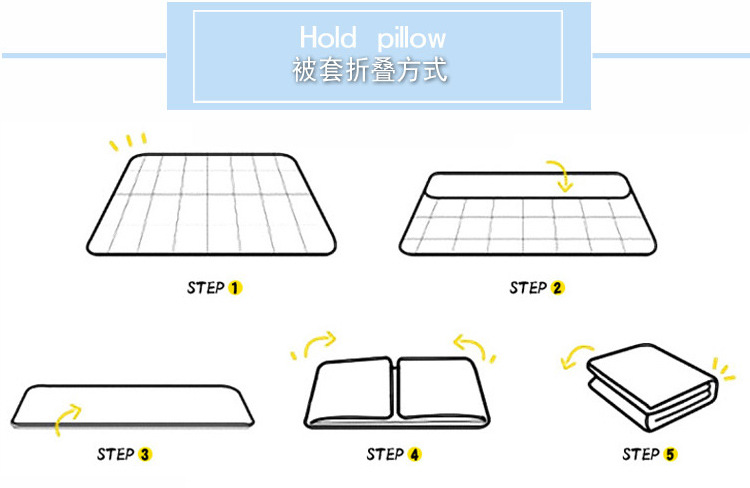 Hold pillow
被套折叠方式

STEP 1

STEP 2

STEP 3

STEP 4

STEP 5