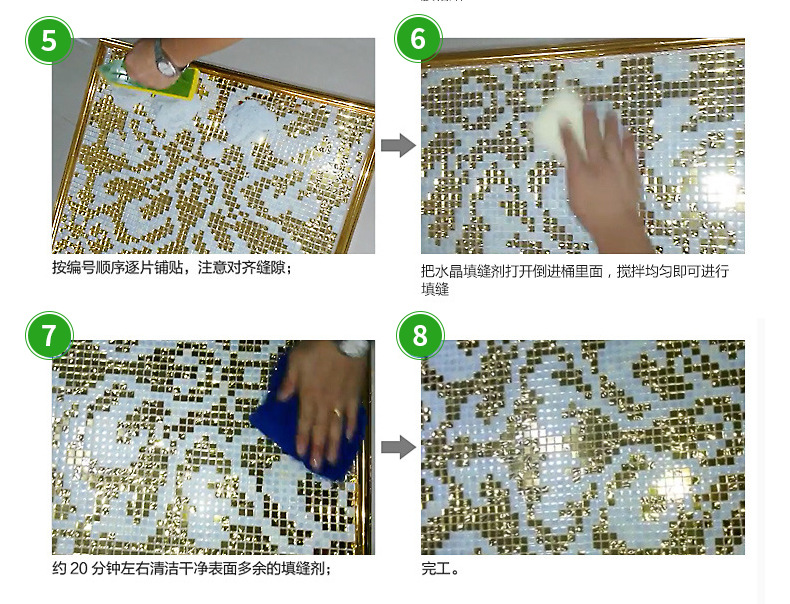 5

按编号顺序逐片铺贴，注意对齐缝隙；

6

把水晶填缝剂打开倒进桶里面，搅拌均匀即可进行填缝

7

约 20 分钟左右清洁干净表面多余的填缝剂；

8

完工。