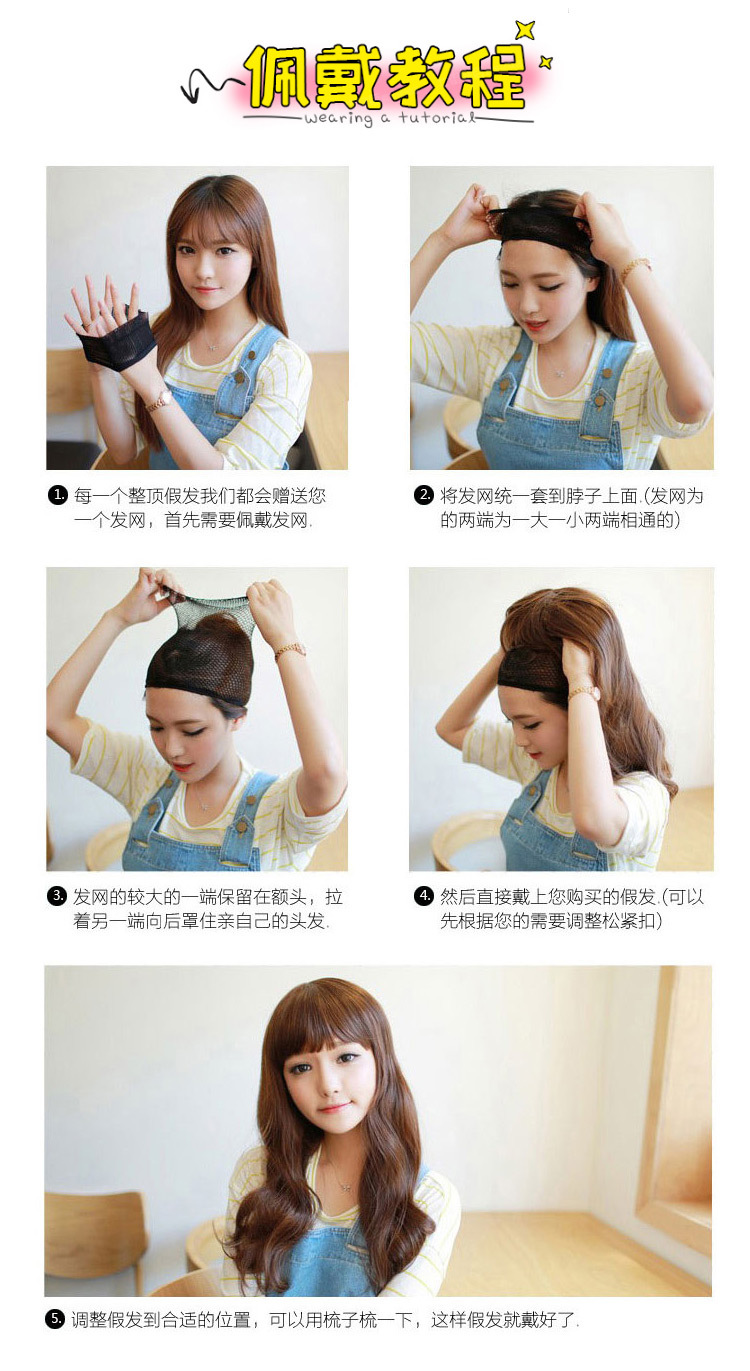 佩戴教程
wearing a tutorial

1. 每一个整顶假发我们都会赠送您一个发网，首先需要佩戴发网.

2. 将发网统一套到脖子上面.(发网为的两端为一大一小两端相通的)

3. 发网的较大的一端保留在额头，拉着另一端向后罩住亲自己的头发.

4. 然后直接戴上您购买的假发.(可以先根据您的需要调整松紧扣)

5. 调整假发到合适的位置，可以用梳子梳一下，这样假发就戴好了.