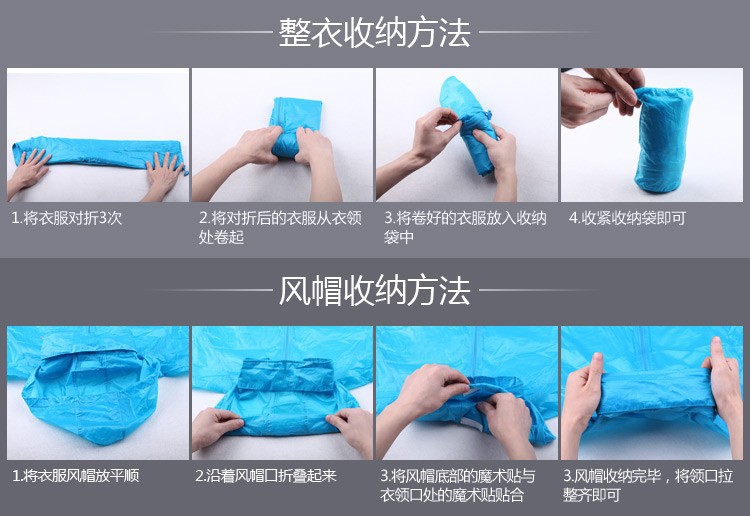 整衣收纳方法

1.将衣服对折3次

2.将对折后的衣服从衣领处卷起

3.将卷好的衣服放入收纳袋中

4.收紧收纳袋即可

风帽收纳方法

1.将衣服风帽放平顺

2.沿着风帽口折叠起来

3.将风帽底部的魔术贴与衣领口处的魔术贴贴合

3.风帽收纳完毕，将领口拉整齐即可