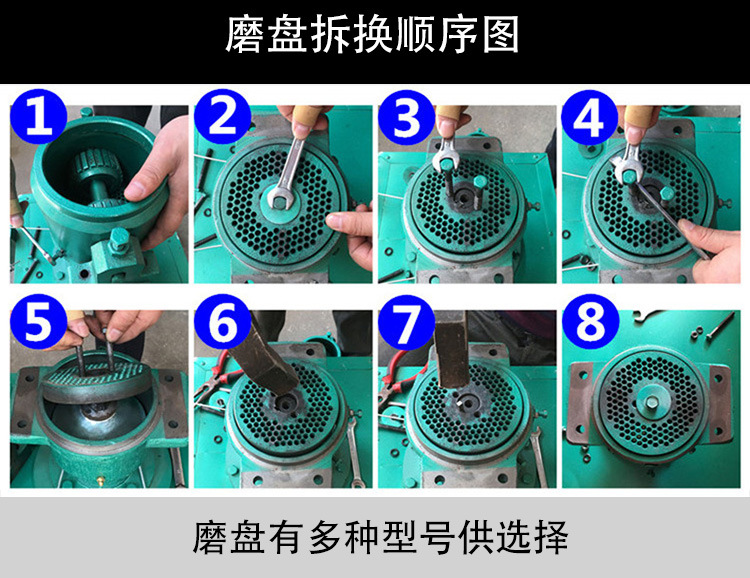 磨盘拆换顺序图

1 2 3 4

5 6 7 8

磨盘有多种型号供选择