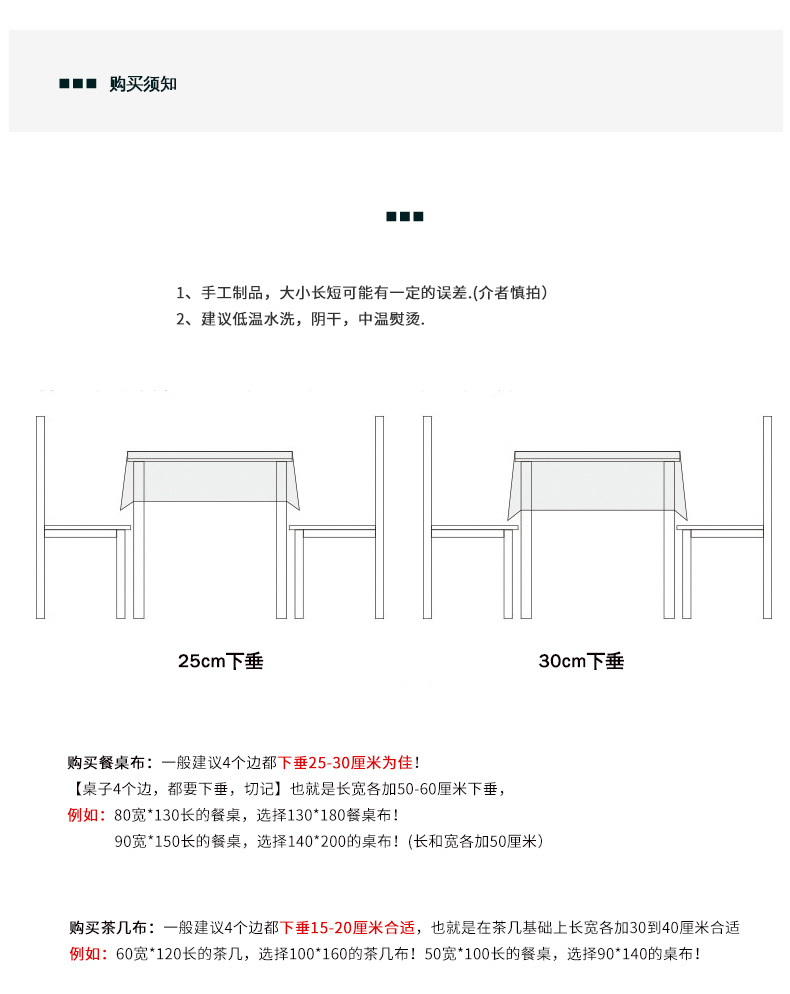 ■■■ 购买须知

■■■

1、手工制品，大小长短可能有一定的误差.(介者慎拍)
2、建议低温水洗，阴干，中温熨烫.

25cm下垂

30cm下垂

购买餐桌布：一般建议4个边都下垂25-30厘米为佳！
【桌子4个边，都要下垂，切记】也就是长宽各加50-60厘米下垂，
例如：80宽*130长的餐桌，选择130*180餐桌布！
90宽*150长的餐桌，选择140*200的桌布！(长和宽各加50厘米)

购买茶几布：一般建议4个边都下垂15-20厘米合适，也就是在茶几基础上长宽各加30到40厘米合适
例如：60宽*120长的茶几，选择100*160的茶几布！50宽*100长的餐桌，选择90*140的桌布！