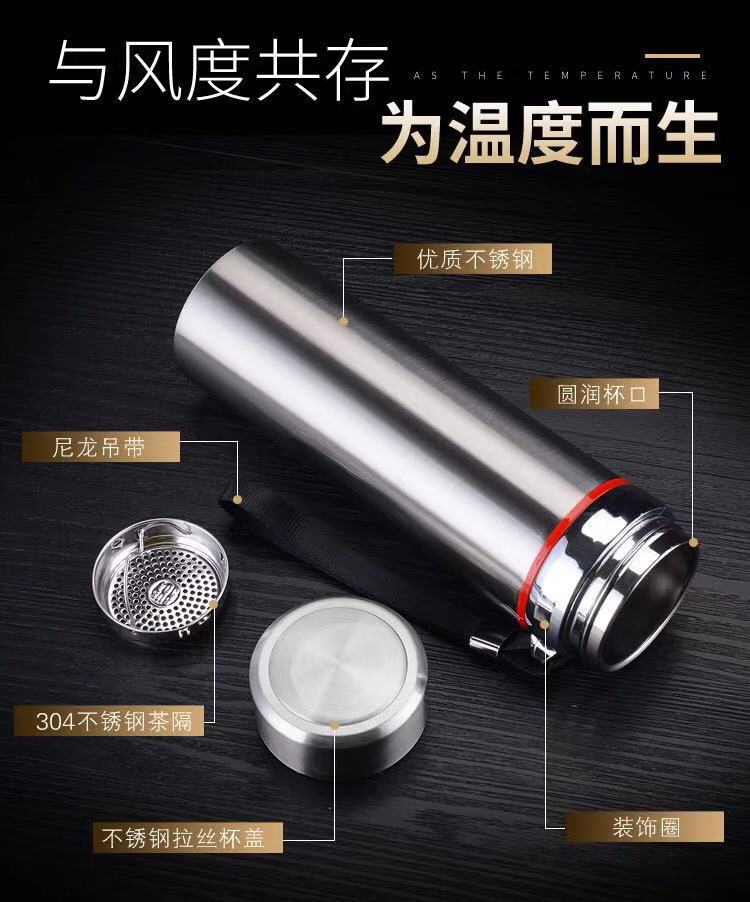 与风度共存

AS THE TEMPERATURE

为温度而生

优质不锈钢

圆润杯口

尼龙吊带

304不锈钢茶隔

不锈钢拉丝杯盖

装饰圈