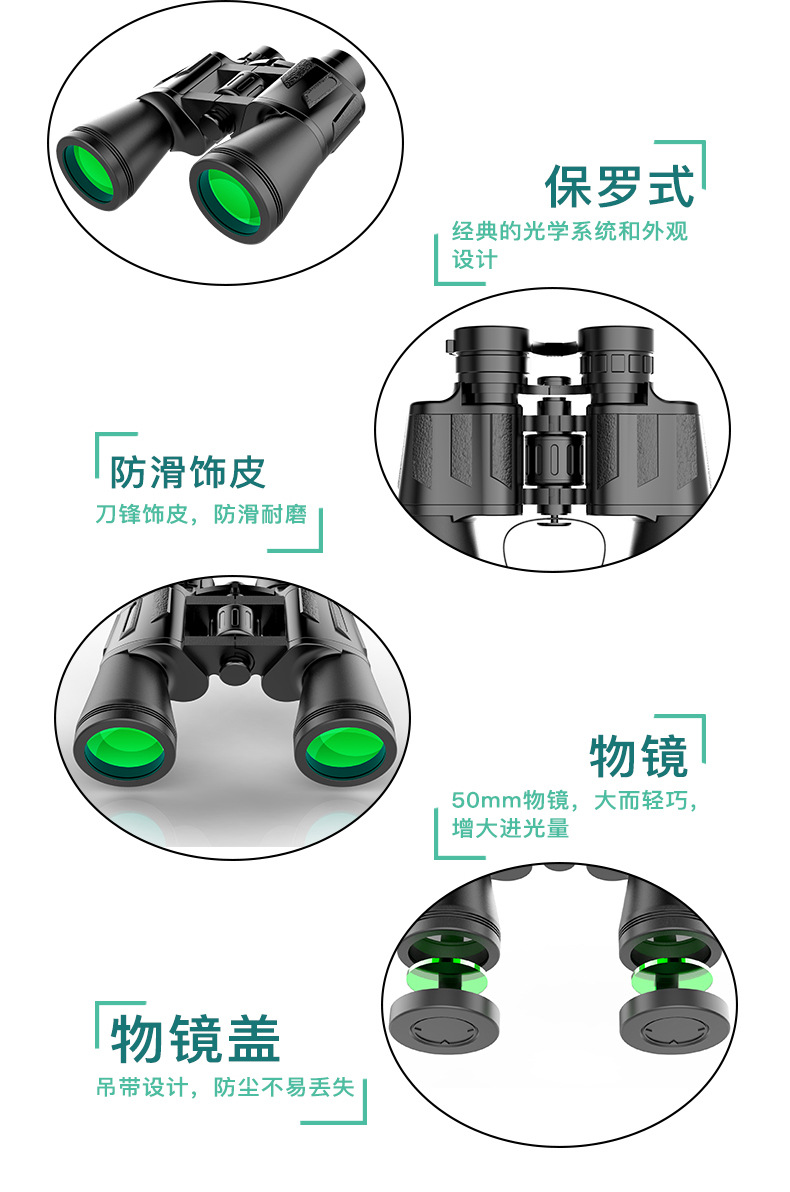 保罗式

经典的光学系统和外观设计

防滑饰皮

刀锋饰皮，防滑耐磨

物镜

50mm物镜，大而轻巧，增大进光量

物镜盖

吊带设计，防尘不易丢失