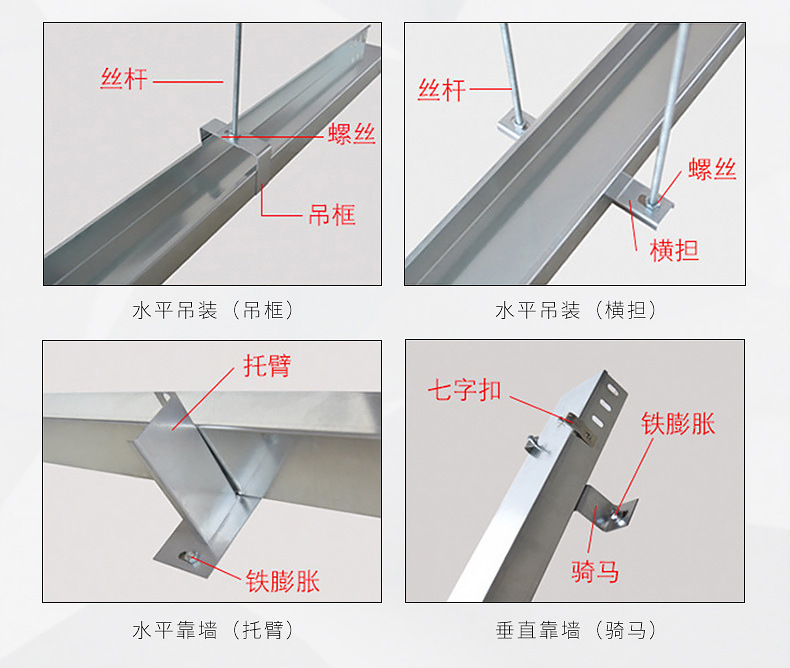 丝杆
螺丝
吊框

水平吊装（吊框）

丝杆
螺丝
横担

水平吊装（横担）

托臂
铁膨胀

水平靠墙（托臂）

七字扣
铁膨胀
骑马

垂直靠墙（骑马）