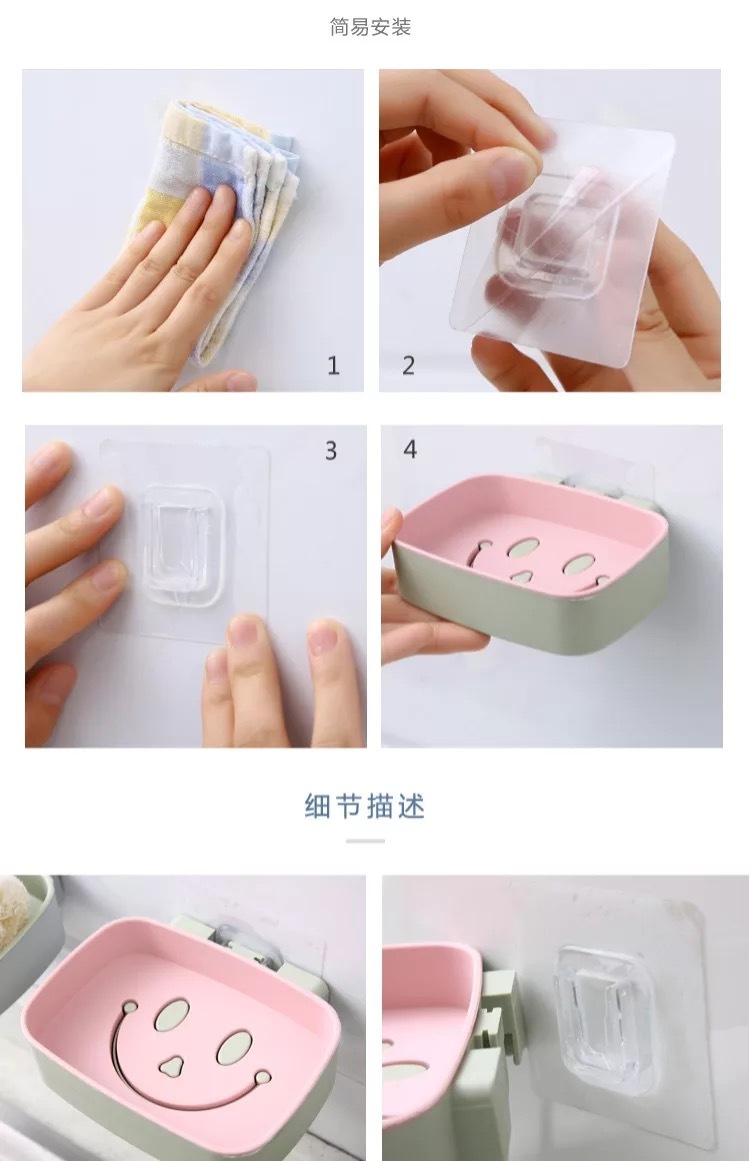 简易安装

1

2

3

4

细节描述