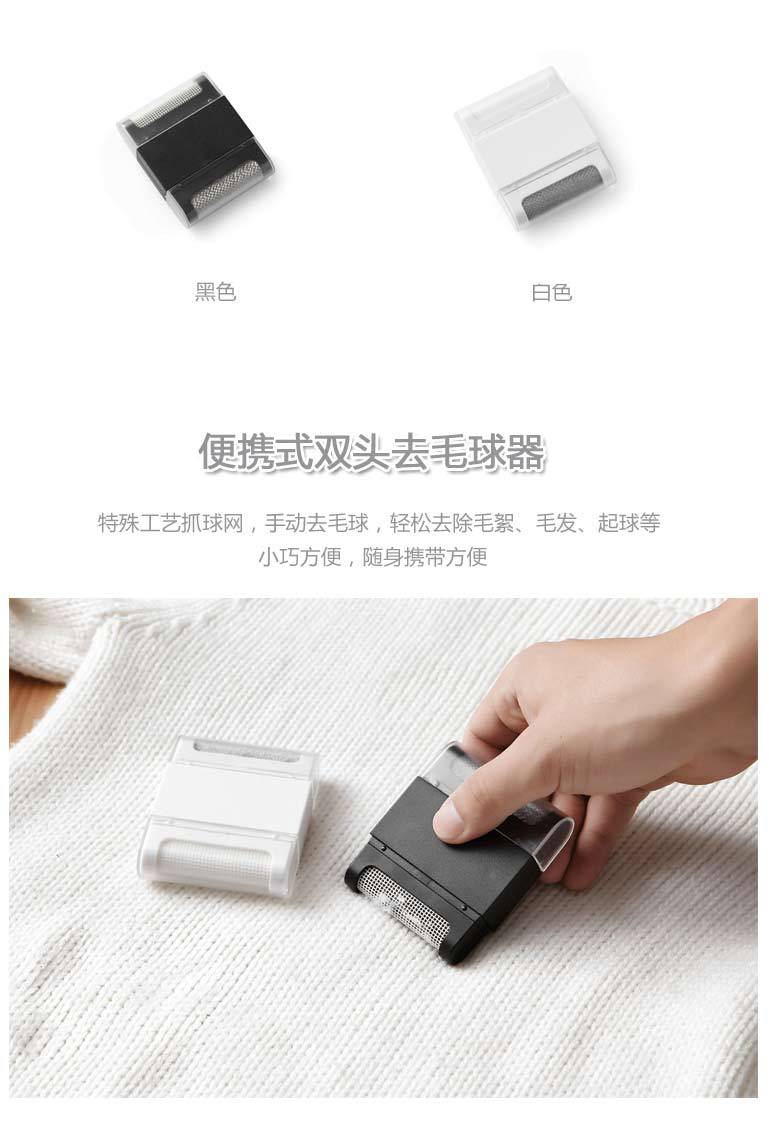 黑色

白色

便携式双头去毛球器

特殊工艺抓球网，手动去毛球，轻松去除毛絮、毛发、起球等
小巧方便，随身携带方便