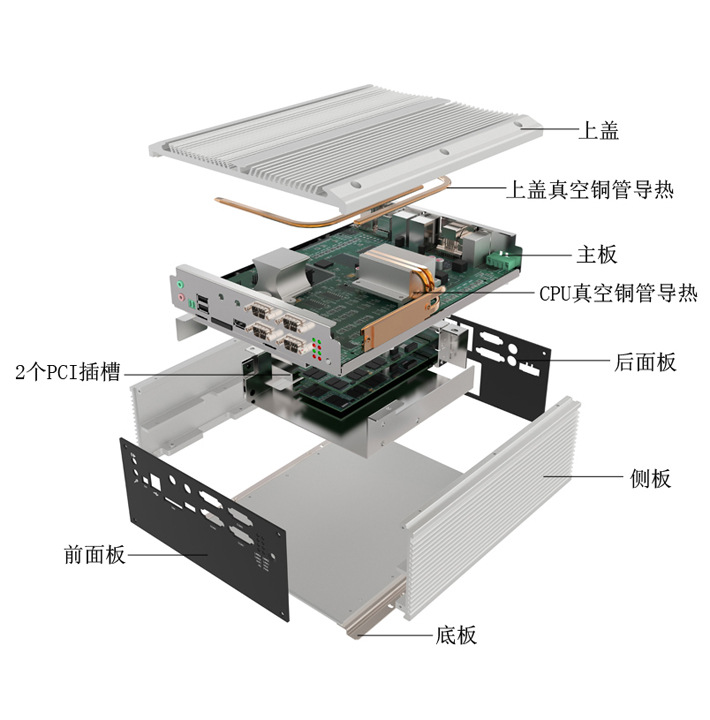 上盖

上盖真空铜管导热

主板

CPU真空铜管导热

2个PCI插槽

后面板

侧板

前面板

底板